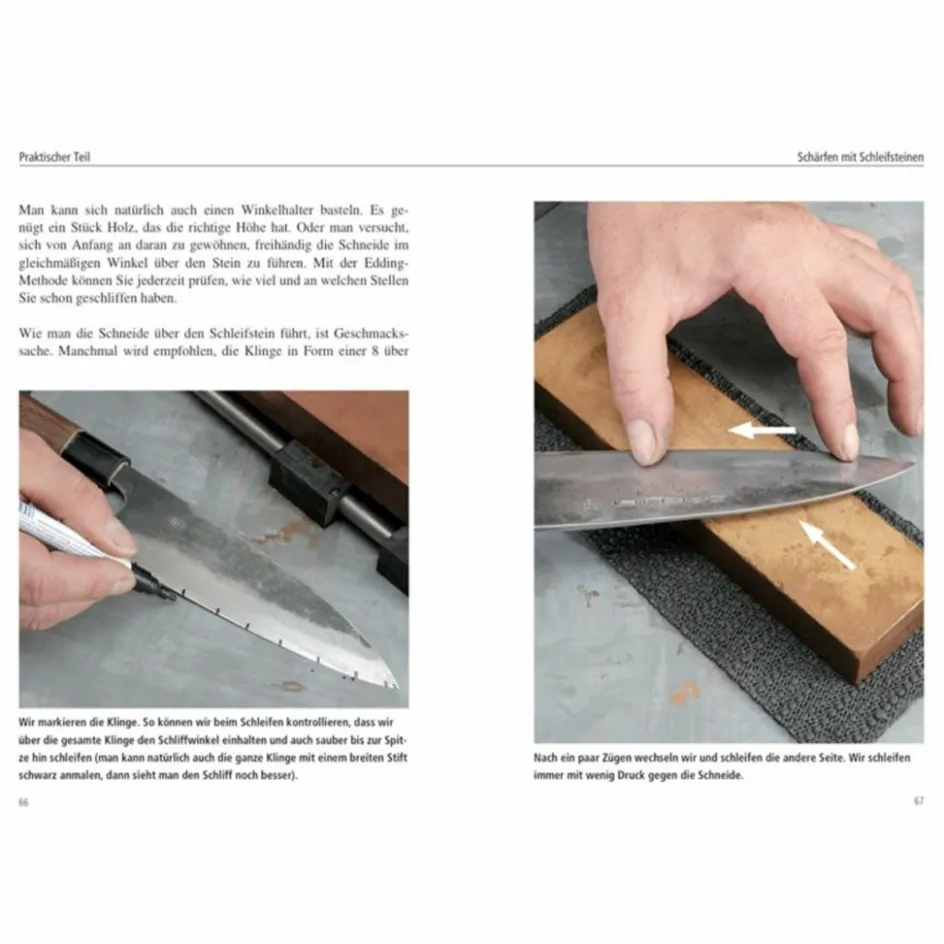 Praktischer Teil

Man kann sich natürlich auch einen Winkelhalter basteln. Es genügt ein Stück Holz, das die richtige Höhe hat. Oder man versucht, sich von Anfang an daran zu gewöhnen, freihändig die Schneide im gleichmäßigen Winkel über den Stein zu führen. Mit der Edding-Methode können Sie jederzeit prüfen, wie viel und an welchen Stellen Sie schon geschliffen haben.

Wie man die Schneide über den Schleifstein führt, ist Geschmackssache. Manchmal wird empfohlen, die Klinge in Form einer 8 über

Wir markieren die Klinge. So können wir beim Schleifen kontrollieren, dass wir über die gesamte Klinge den Schliffwinkel einhalten und auch sauber bis zur Spitze hin schleifen (man kann natürlich auch die ganze Klinge mit einem breiten Stift schwarz anmalen, dann sieht man den Schliff noch besser).

66

Schärfen mit Schleifsteinen

Nach ein paar Zügen wechseln wir und schleifen die andere Seite. Wir schleifen immer mit wenig Druck gegen die Schneide.

67